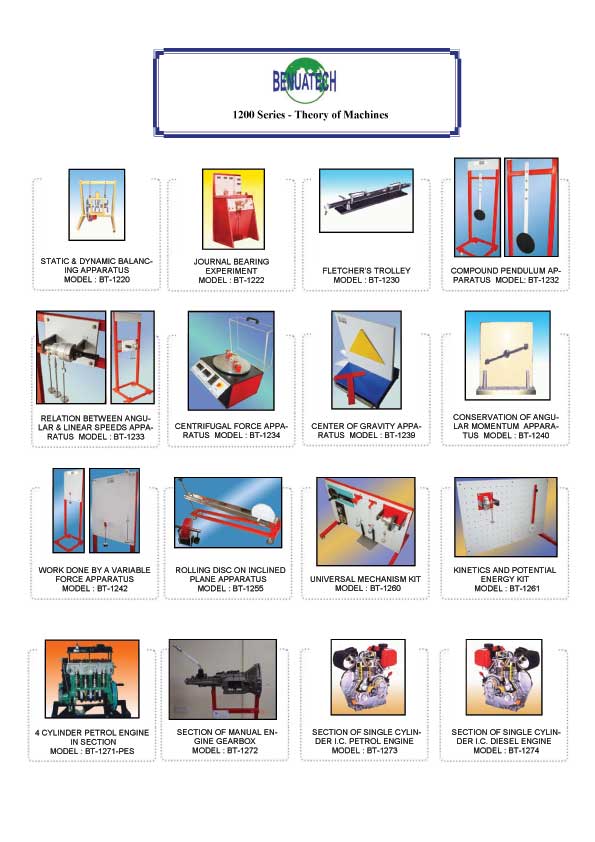 BENUATECH

1200 Series - Theory of Machines

STATIC & DYNAMIC BALANCING APPARATUS
MODEL : BT-1220

JOURNAL BEARING EXPERIMENT
MODEL : BT-1222

FLETCHER'S TROLLEY
MODEL : BT-1230

COMPOUND PENDULUM APPARATUS MODEL: BT-1232

RELATION BETWEEN ANGULAR & LINEAR SPEEDS APPARATUS MODEL : BT-1233

CENTRIFUGAL FORCE APPARATUS MODEL : BT-1234

CENTER OF GRAVITY APPARATUS MODEL : BT-1239

CONSERVATION OF ANGULAR MOMENTUM APPARATUS MODEL : BT-1240

WORK DONE BY A VARIABLE FORCE APPARATUS
MODEL : BT-1242

ROLLING DISC ON INCLINED PLANE APPARATUS
MODEL : BT-1255

UNIVERSAL MECHANISM KIT
MODEL : BT-1260

KINETICS AND POTENTIAL ENERGY KIT
MODEL : BT-1261

4 CYLINDER PETROL ENGINE IN SECTION
MODEL : BT-1271-PES

SECTION OF MANUAL ENGINE GEARBOX
MODEL : BT-1272

SECTION OF SINGLE CYLINDER I.C. PETROL ENGINE
MODEL : BT-1273

SECTION OF SINGLE CYLINDER I.C. DIESEL ENGINE
MODEL : BT-1274